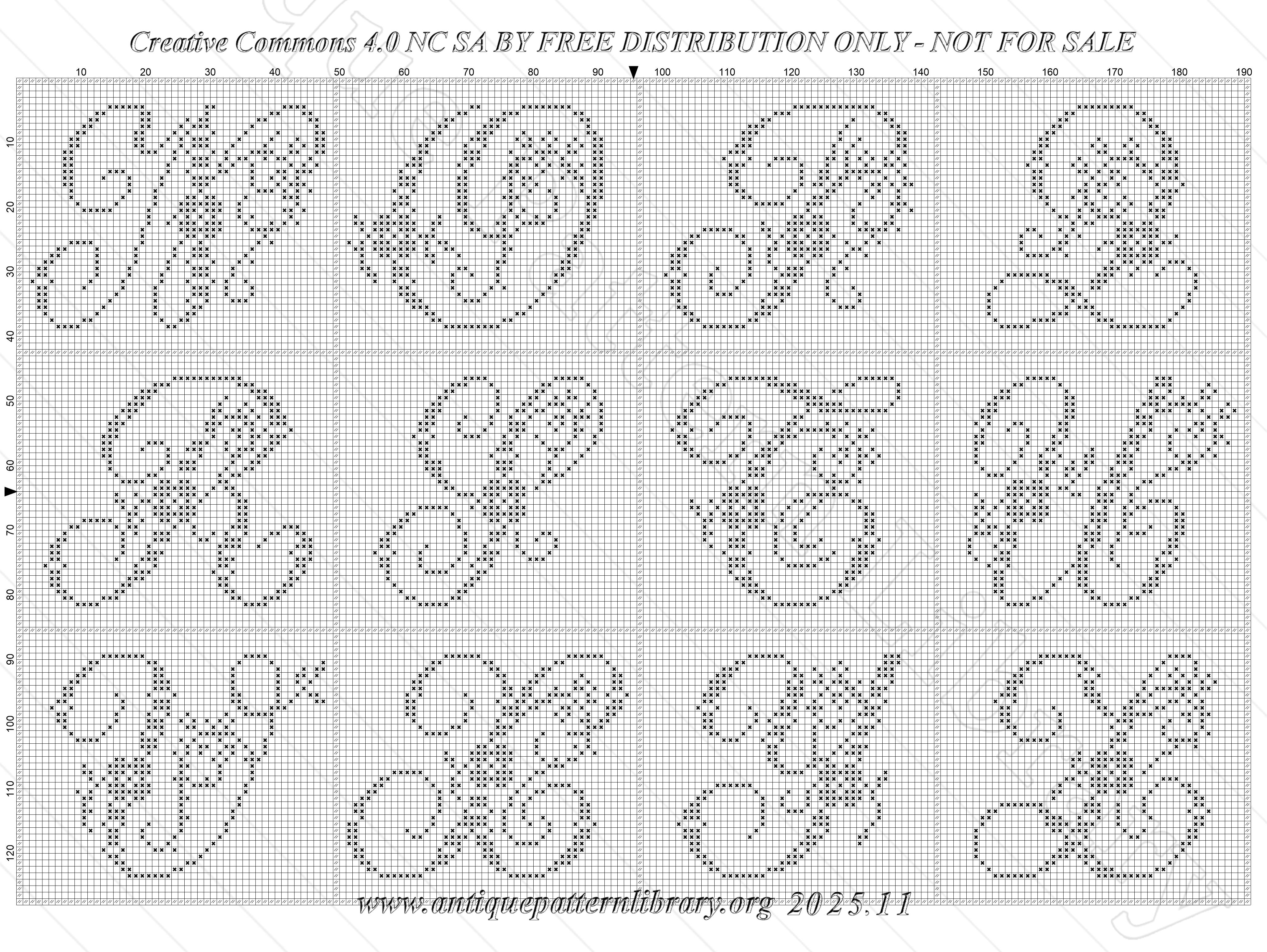 Creative Commons 4.0 NC SA BY FREE DISTRIBUTION ONLY - NOT FOR SALE

10 20 30 40 50 60 70 80 90 100 110 120 130 140 150 160 170 180 190

10 20 30 40 50 60 70 80 90 100 110 120

www.antiquepatternlibrary.org 2025.11