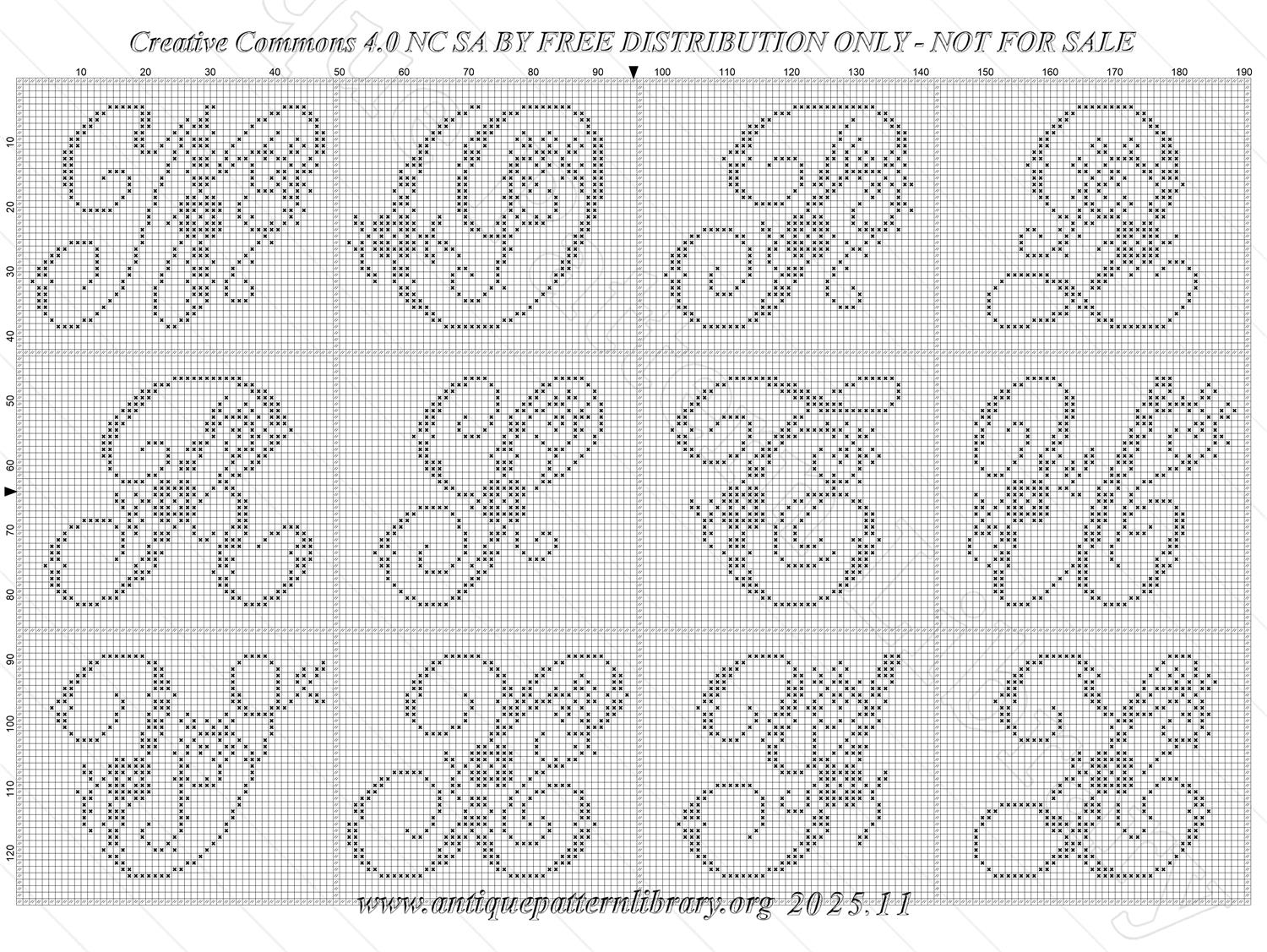 Creative Commons 4.0 NC SA BY FREE DISTRIBUTION ONLY - NOT FOR SALE

10 20 30 40 50 60 70 80 90 100 110 120 130 140 150 160 170 180 190

10 20 30 40 50 60 70 80 90 100 110 120

www.antiquepatternlibrary.org 2025.11